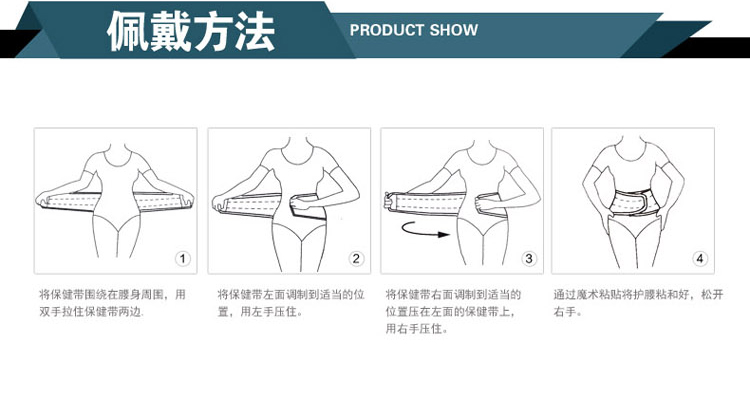 佩戴方法 PRODUCT SHOW

①

将保健带围绕在腰身周围，用双手拉住保健带两边.

②

将保健带左面调制到适当的位置，用左手压住。

③

将保健带右面调制到适当的位置压在左面的保健带上，用右手压住。

④

通过魔术粘贴将护腰粘和好，松开右手。